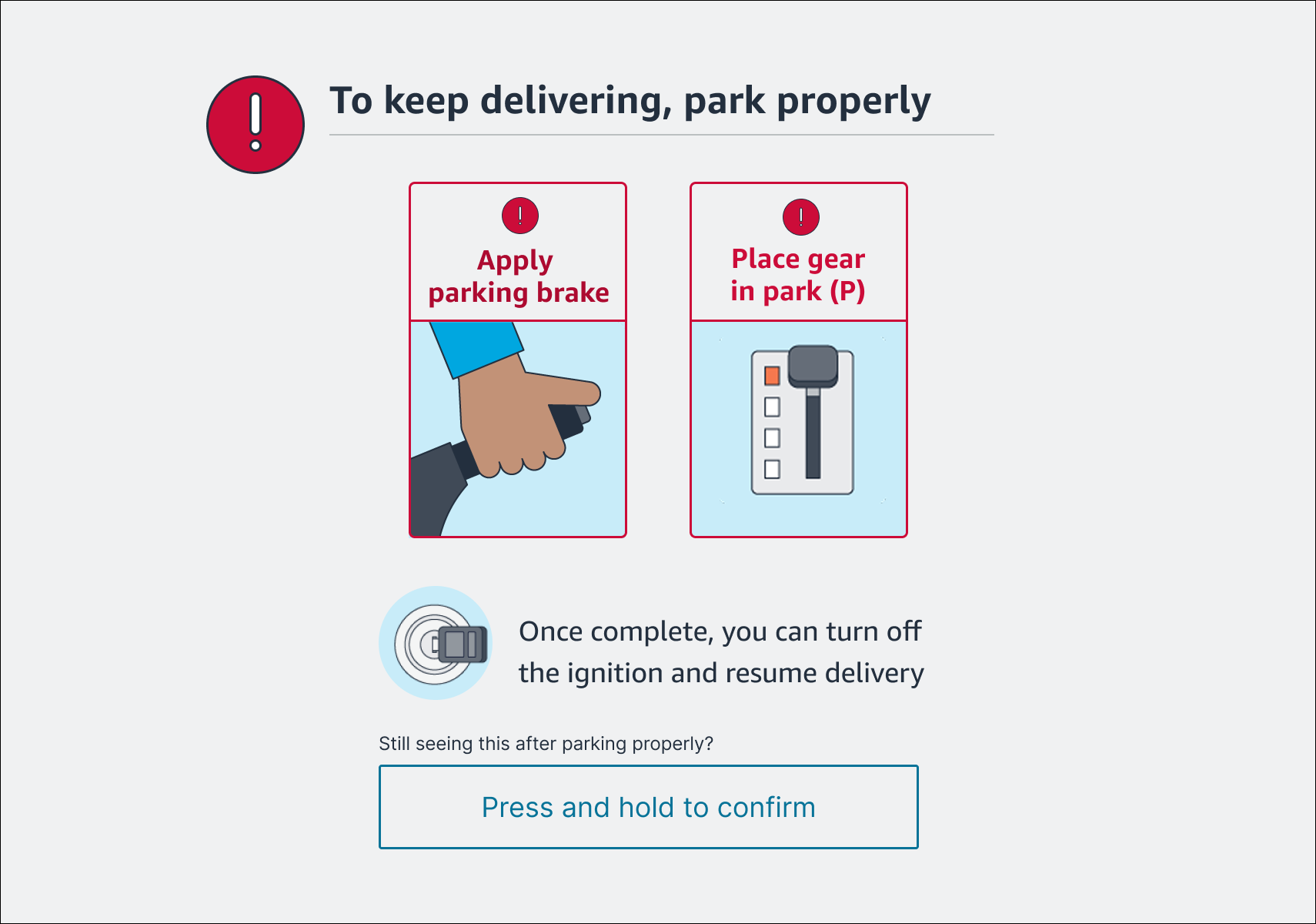 To keep delivering, park properly

Apply parking brake

Place gear in park (P)

Once complete, you can turn off the ignition and resume delivery

Still seeing this after parking properly?

Press and hold to confirm