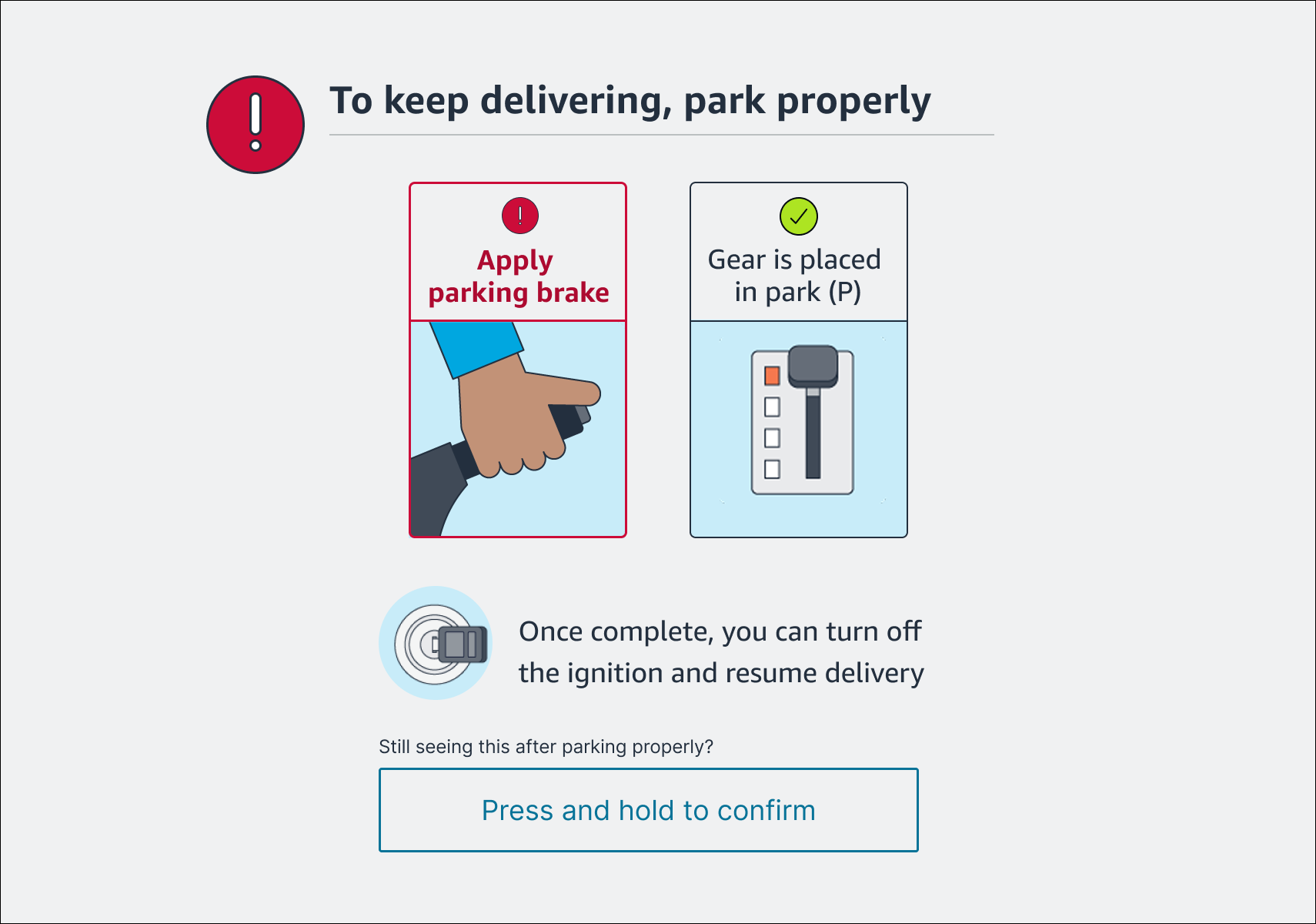 To keep delivering, park properly

Apply parking brake

Gear is placed in park (P)

Once complete, you can turn off the ignition and resume delivery

Still seeing this after parking properly?

Press and hold to confirm